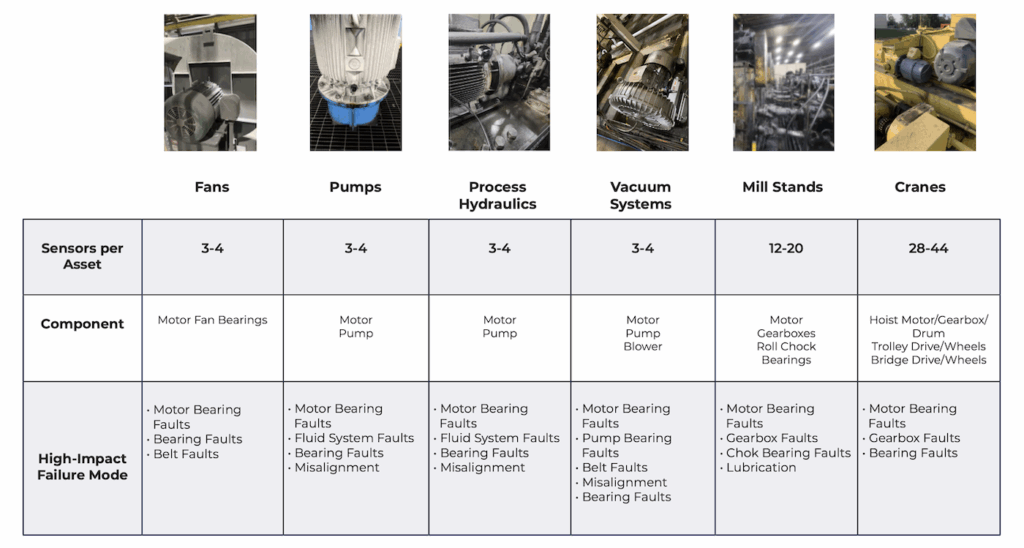 |  | Fans | Pumps | Process Hydraulics | Vacuum Systems | Mill Stands | Cranes |
|---|---|---|---|---|---|---|
| Sensors per Asset | 3-4 | 3-4 | 3-4 | 3-4 | 12-20 | 28-44 |
| Component | Motor Fan Bearings | Motor Pump | Motor Pump | Motor Pump Blower | Motor Gearboxes Roll Chock Bearings | Hoist Motor/Gearbox/ Drum Trolley Drive/Wheels Bridge Drive/Wheels |
| High-Impact Failure Mode | · Motor Bearing Faults · Bearing Faults · Belt Faults | · Motor Bearing Faults · Fluid System Faults · Bearing Faults · Misalignment | · Motor Bearing Faults · Fluid System Faults · Bearing Faults · Misalignment | · Motor Bearing Faults · Pump Bearing Faults · Belt Faults · Misalignment · Bearing Faults | · Motor Bearing Faults · Gearbox Faults · Chok Bearing Faults · Lubrication | · Motor Bearing Faults · Gearbox Faults · Bearing Faults |